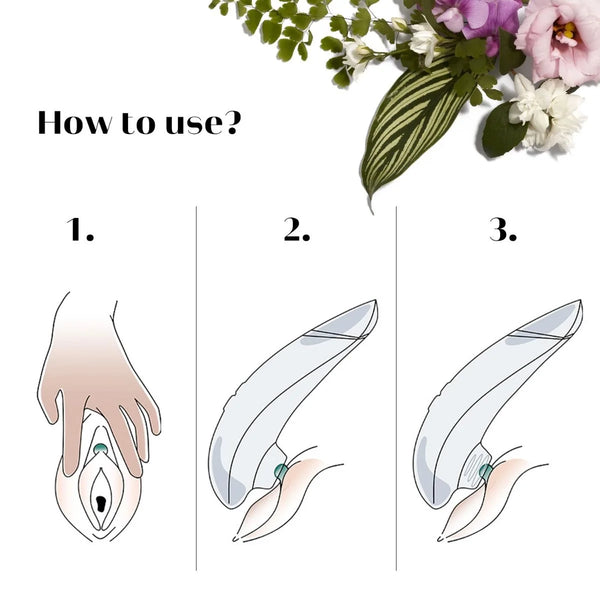 How to use?

1.

2.

3.